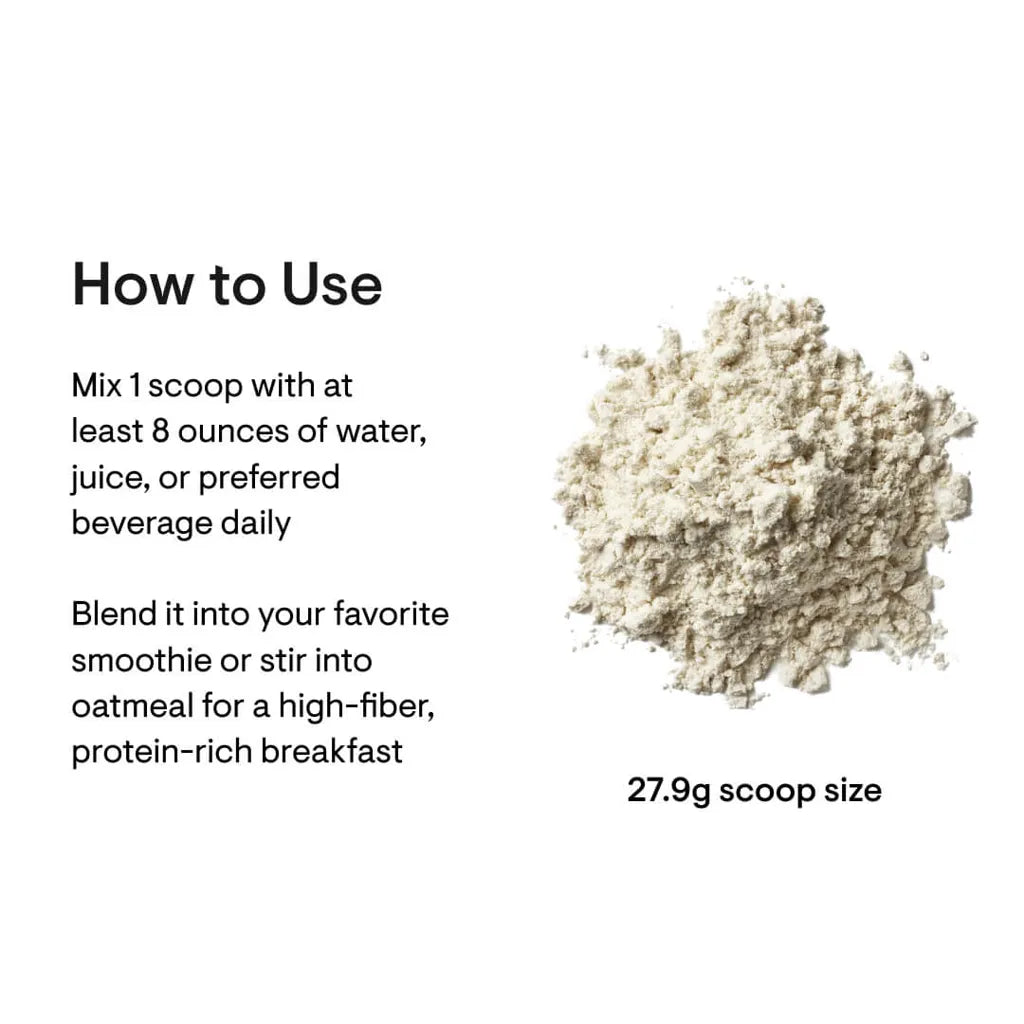 How to Use

Mix 1 scoop with at least 8 ounces of water, juice, or preferred beverage daily

Blend it into your favorite smoothie or stir into oatmeal for a high-fiber, protein-rich breakfast

27.9g scoop size