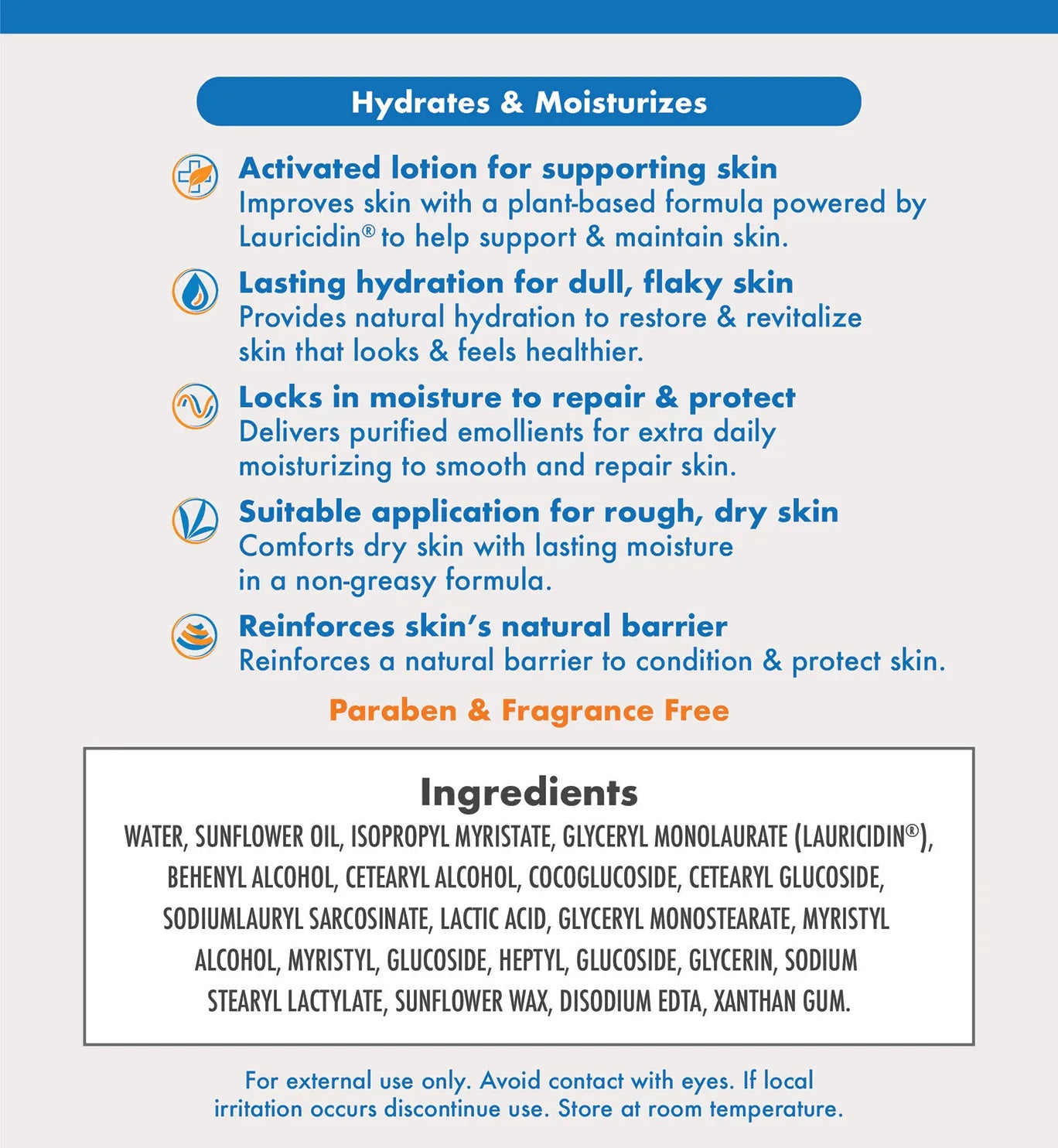 Hydrates & Moisturizes

Activated lotion for supporting skin
Improves skin with a plant-based formula powered by Lauricidin® to help support & maintain skin.

Lasting hydration for dull, flaky skin
Provides natural hydration to restore & revitalize skin that looks & feels healthier.

Locks in moisture to repair & protect
Delivers purified emollients for extra daily moisturizing to smooth and repair skin.

Suitable application for rough, dry skin
Comforts dry skin with lasting moisture in a non-greasy formula.

Reinforces skin's natural barrier
Reinforces a natural barrier to condition & protect skin.

Paraben & Fragrance Free

Ingredients
WATER, SUNFLOWER OIL, ISOPROPYL MYRISTATE, GLYCERYL MONOLAURATE (LAURICIDIN®), BEHENYL ALCOHOL, CETEARYL ALCOHOL, COCOGLUCOSIDE, CETEARYL GLUCOSIDE, SODIUMLAURYL SARCOSINATE, LACTIC ACID, GLYCERYL MONOSTEARATE, MYRISTYL ALCOHOL, MYRISTYL, GLUCOSIDE, HEPTYL, GLUCOSIDE, GLYCERIN, SODIUM STEARYL LACTYLATE, SUNFLOWER WAX, DISODIUM EDTA, XANTHAN GUM.

For external use only. Avoid contact with eyes. If local irritation occurs discontinue use. Store at room temperature.